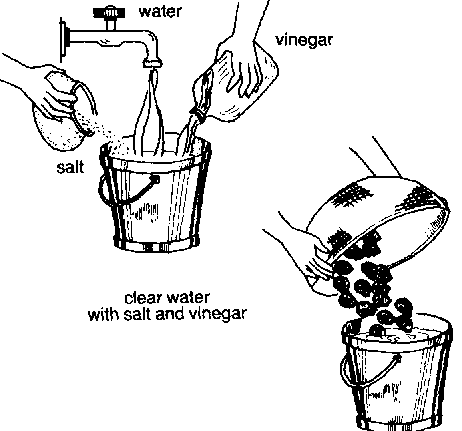 water

vinegar

salt

clear water
with salt and vinegar